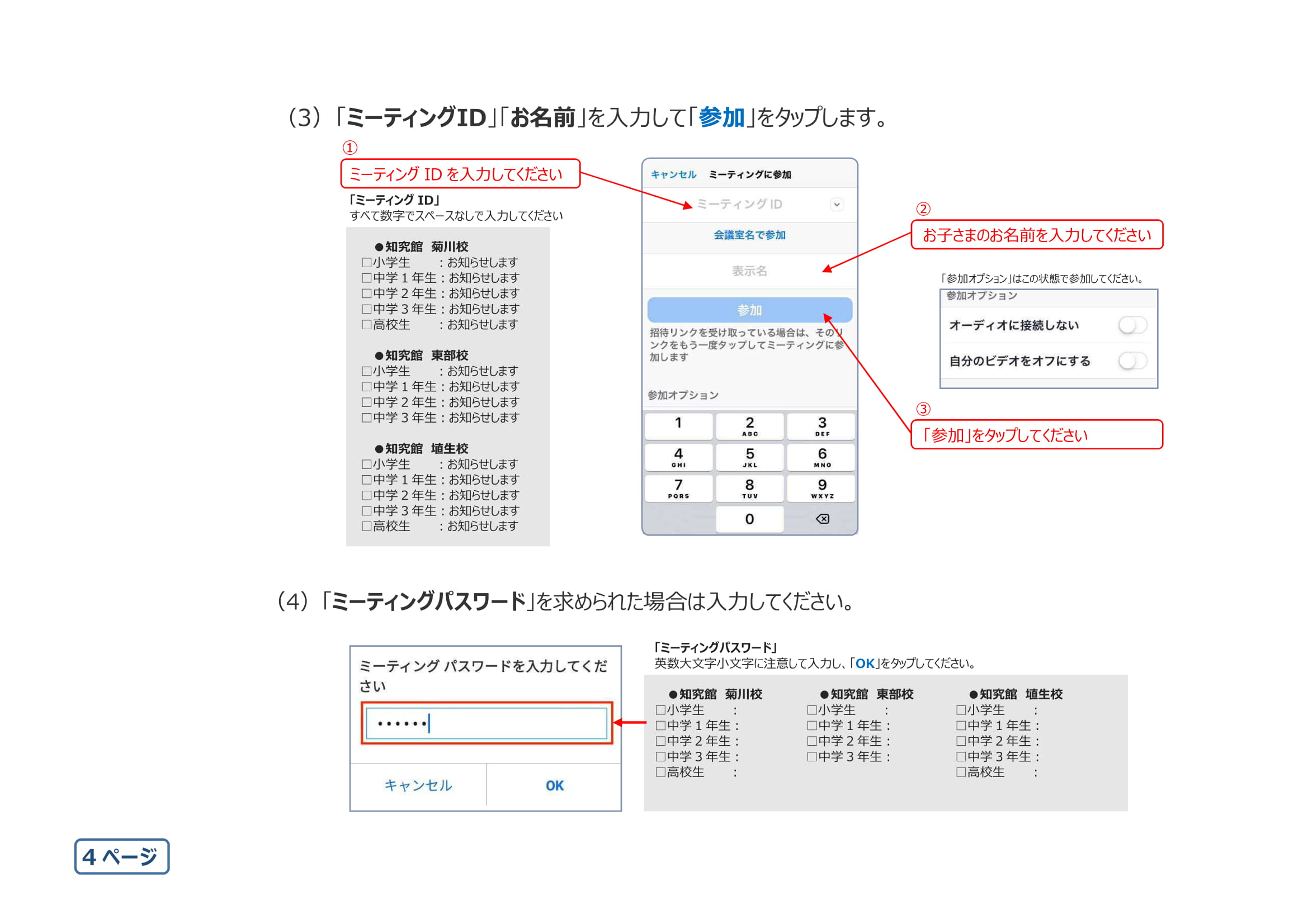 (3)「ミーティングID」「お名前」を入力して「参加」をタップします。

①
ミーティング ID を入力してください

「ミーティング ID」
すべて数字でスペースなしで入力してください

●知究館　菊川校
□小学生　　：お知らせします
□中学１年生：お知らせします
□中学２年生：お知らせします
□中学３年生：お知らせします
□高校生　　：お知らせします

●知究館　東部校
□小学生　　：お知らせします
□中学１年生：お知らせします
□中学２年生：お知らせします
□中学３年生：お知らせします

●知究館　埴生校
□小学生　　：お知らせします
□中学１年生：お知らせします
□中学２年生：お知らせします
□中学３年生：お知らせします
□高校生　　：お知らせします

キャンセル　ミーティングに参加
ミーティング ID
会議室名で参加
表示名
参加
招待リンクを受け取っている場合は、そのリンクをもう一度タップしてミーティングに参加します
参加オプション
1
2 ABC
3 DEF
4 GHI
5 JKL
6 MNO
7 PQRS
8 TUV
9 WXYZ
0

②
お子さまのお名前を入力してください

「参加オプション」はこの状態で参加してください。
参加オプション
オーディオに接続しない
自分のビデオをオフにする

③
「参加」をタップしてください

(4)「ミーティングパスワード」を求められた場合は入力してください。

ミーティング パスワードを入力してください
••••••
キャンセル　OK

「ミーティングパスワード」
英数大文字小文字に注意して入力し、「OK」をタップしてください。

●知究館　菊川校
□小学生　　：
□中学１年生：
□中学２年生：
□中学３年生：
□高校生　　：

●知究館　東部校
□小学生　　：
□中学１年生：
□中学２年生：
□中学３年生：

●知究館　埴生校
□小学生　　：
□中学１年生：
□中学２年生：
□中学３年生：
□高校生　　：

4 ページ